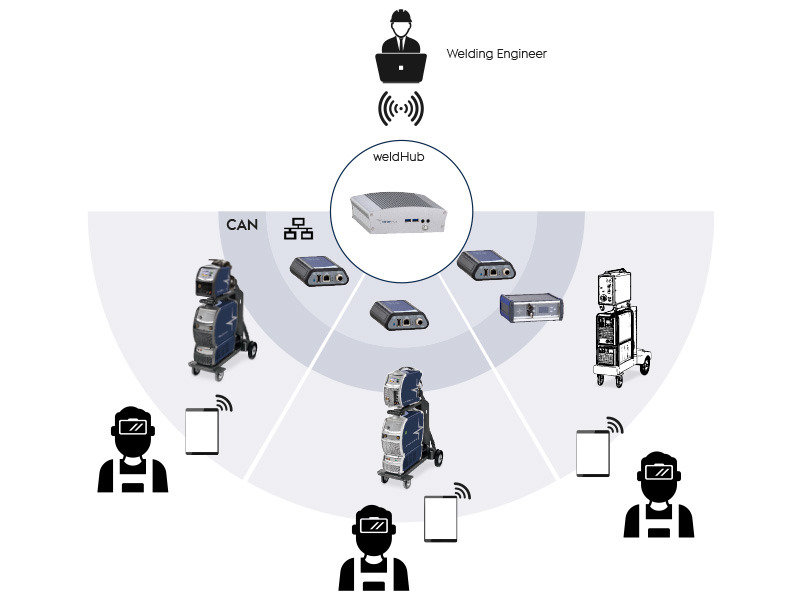 Welding Engineer

weldHub

CAN